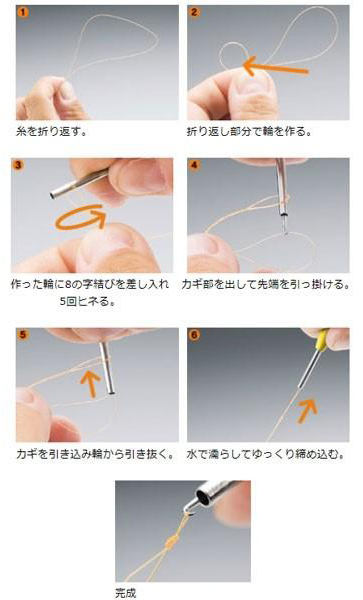 1

糸を折り返す。

2

折り返し部分で輪を作る。

3

作った輪に8の字結びを差し入れ5回ヒネる。

4

カギ部を出して先端を引っ掛ける。

5

カギを引き込み輪から引き抜く。

6

水で濡らしてゆっくり締め込む。

完成