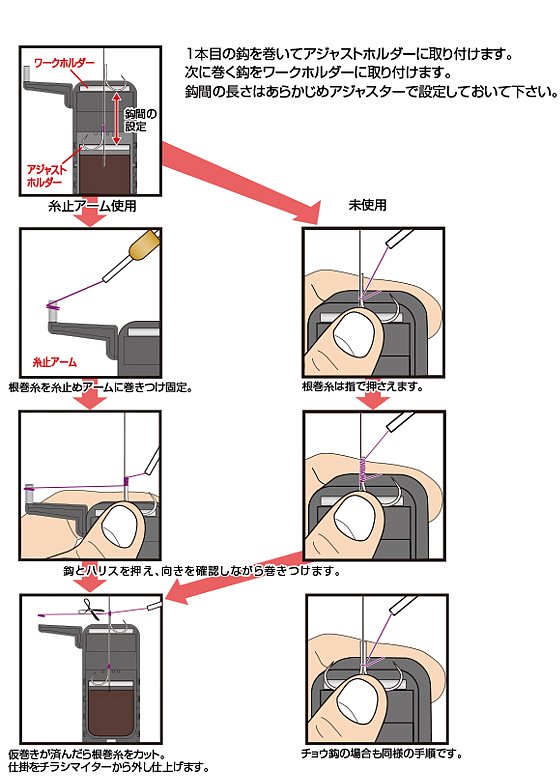 1本目の鈎を巻いてアジャストホルダーに取り付けます。
次に巻く鈎をワークホルダーに取り付けます。
鈎間の長さはあらかじめアジャスターで設定しておいて下さい。

ワークホルダー

鈎間の設定

アジャストホルダー

糸止アーム使用

未使用

糸止アーム

根巻糸を糸止めアームに巻きつけ固定。

根巻糸は指で押さえます。

鈎とハリスを押え、向きを確認しながら巻きつけます。

仮巻きが済んだら根巻糸をカット。
仕掛をチラシマイターから外し仕上げます。

チョウ鈎の場合も同様の手順です。