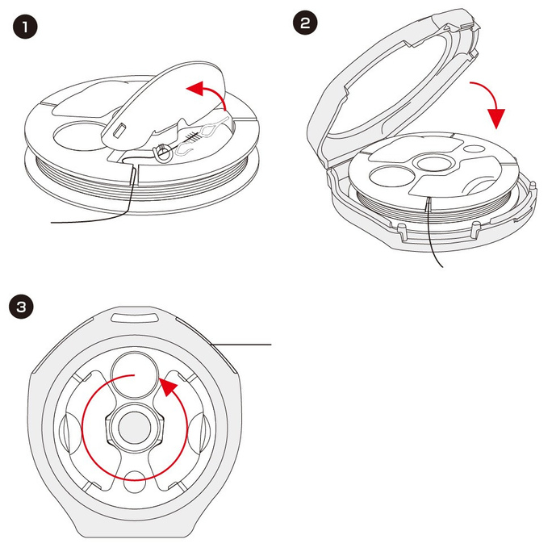 1

2

3